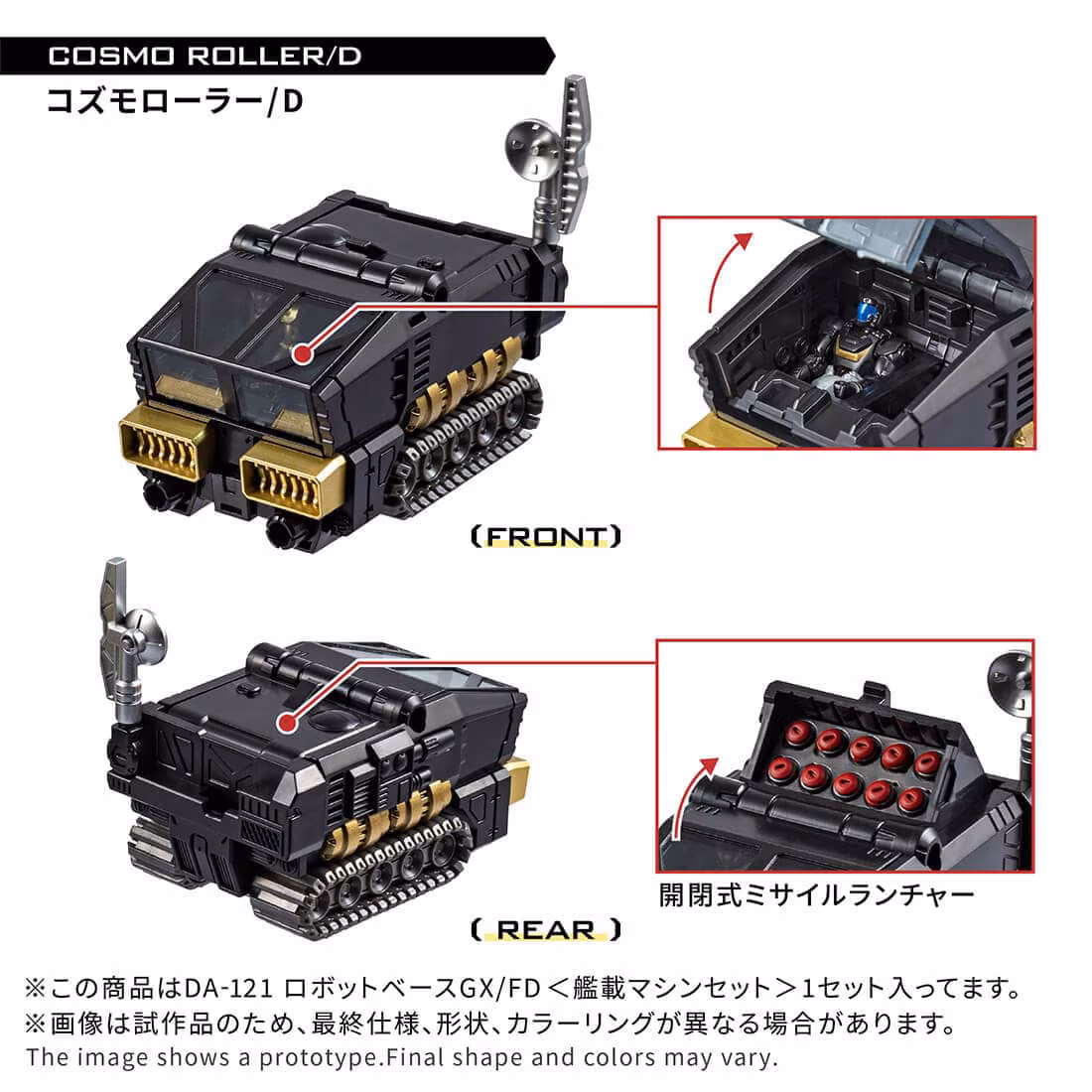 COSMO ROLLER/D
コズモローラー/D

(FRONT)

(REAR)

開閉式ミサイルランチャー

※この商品はDA-121 ロボットベースGX/FD＜艦載マシンセット＞1セット入ってます。
※画像は試作品のため、最終仕様、形状、カラーリングが異なる場合があります。
The image shows a prototype.Final shape and colors may vary.