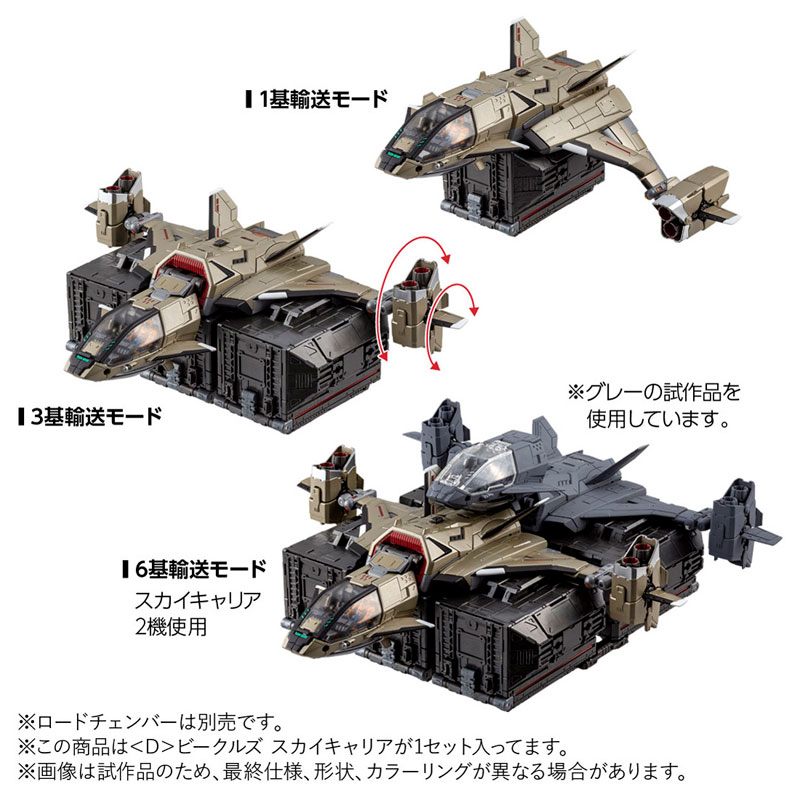 1基輸送モード

3基輸送モード

※グレーの試作品を使用しています。

6基輸送モード
スカイキャリア
2機使用

※ロードチェンバーは別売です。
※この商品は<D>ビークルズ スカイキャリアが1セット入ってます。
※画像は試作品のため、最終仕様、形状、カラーリングが異なる場合があります。