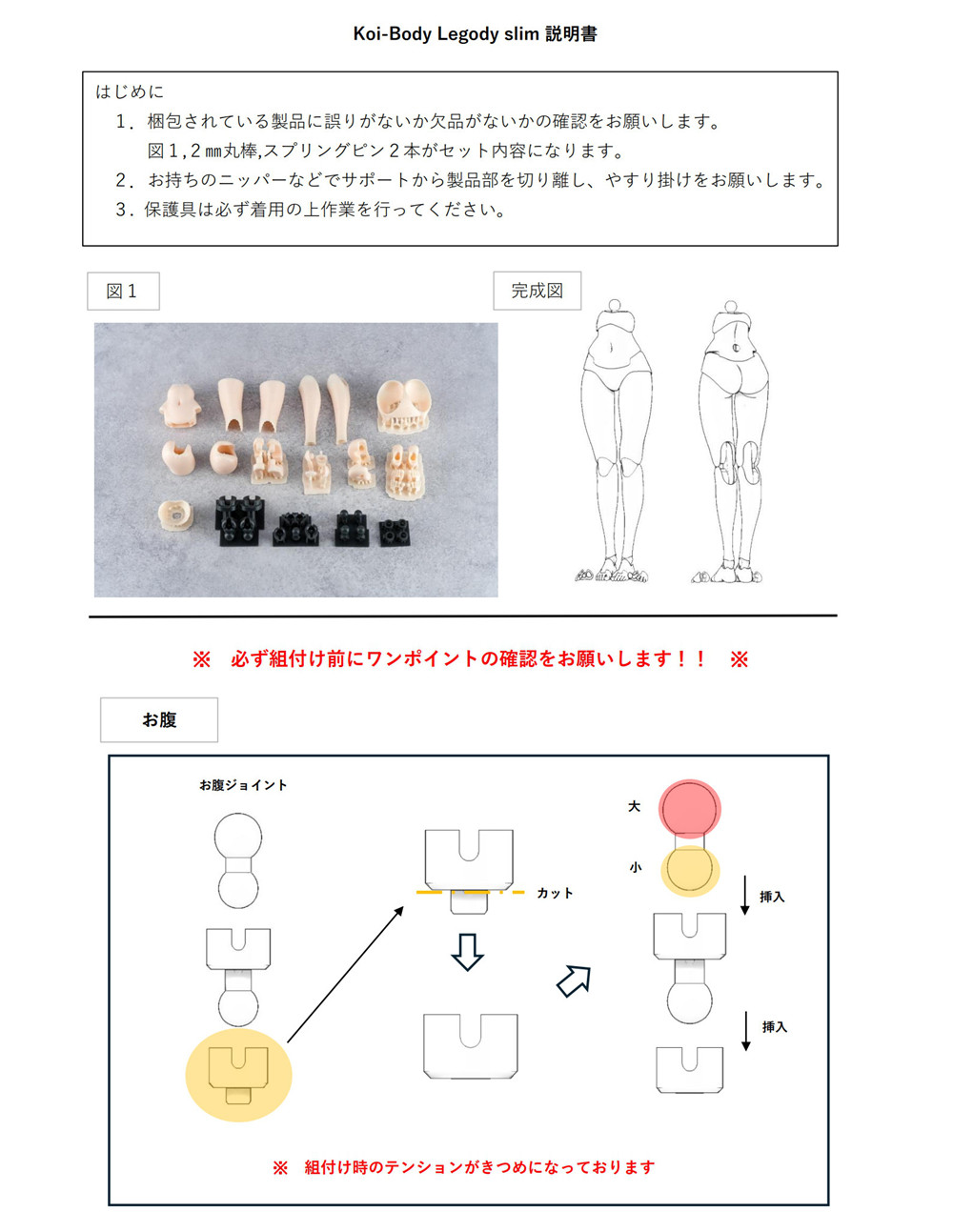 Koi-Body Legody slim 説明書

はじめに
1．梱包されている製品に誤りがないか欠品がないかの確認をお願いします。
図１,２㎜丸棒,スプリングピン２本がセット内容になります。
2．お持ちのニッパーなどでサポートから製品部を切り離し、やすり掛けをお願いします。
3．保護具は必ず着用の上作業を行ってください。

図１

完成図

※　必ず組付け前にワンポイントの確認をお願いします！！　※

お腹

お腹ジョイント

カット

大

小

挿入

挿入

※　組付け時のテンションがきつめになっております