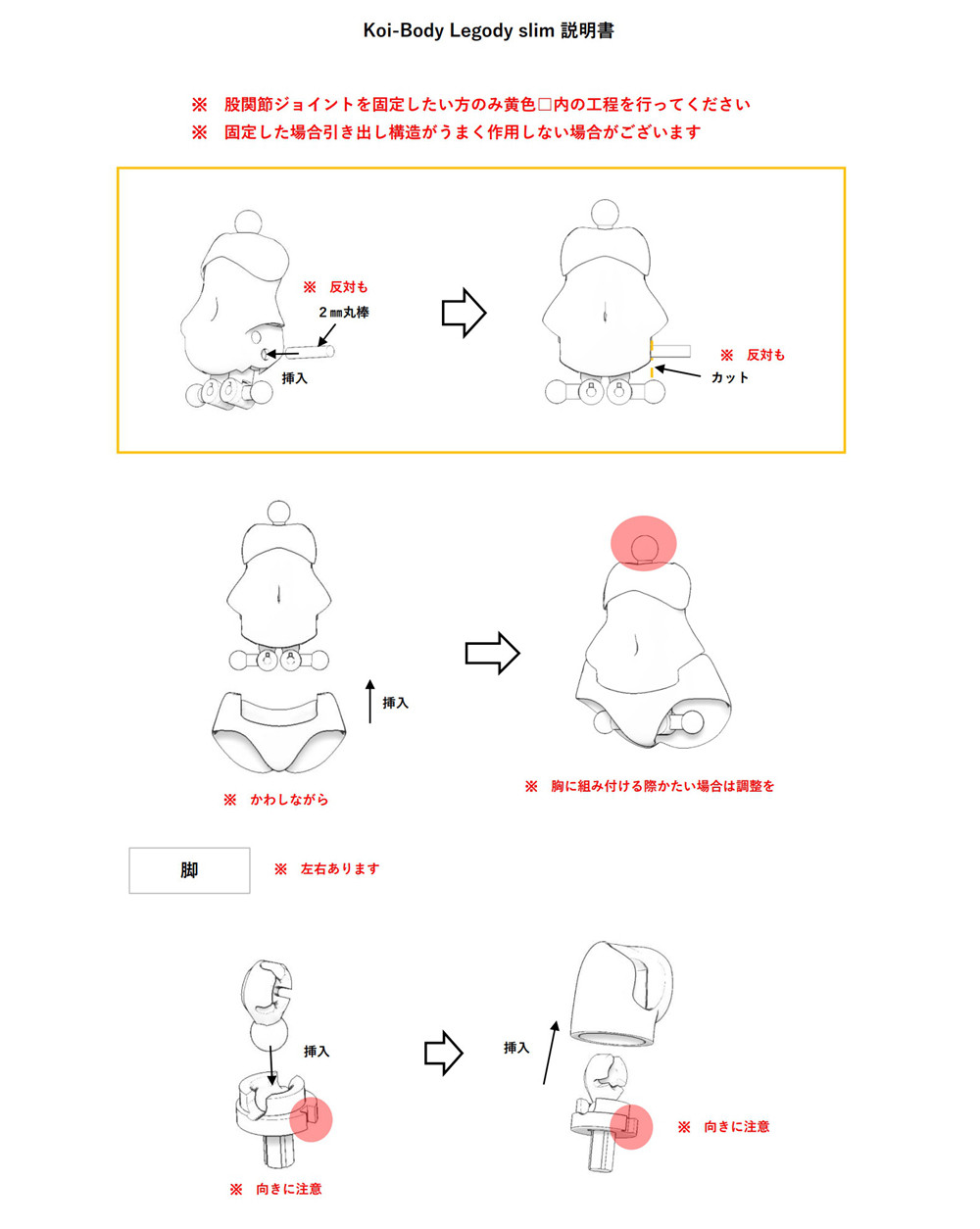 Koi-Body Legody slim 説明書

※　股関節ジョイントを固定したい方のみ黄色□内の工程を行ってください
※　固定した場合引き出し構造がうまく作用しない場合がございます

※　反対も
2㎜丸棒
挿入

※　反対も
カット

挿入

※　かわしながら

※　胸に組み付ける際かたい場合は調整を

脚

※　左右あります

挿入

※　向きに注意

挿入

※　向きに注意